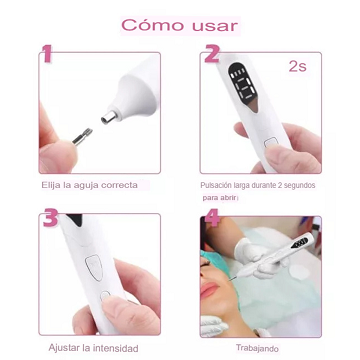 Cómo usar

1

Elija la aguja correcta

2

2s

Pulsación larga durante 2 segundos para abrir

3

Ajustar la intensidad

4

Trabajando